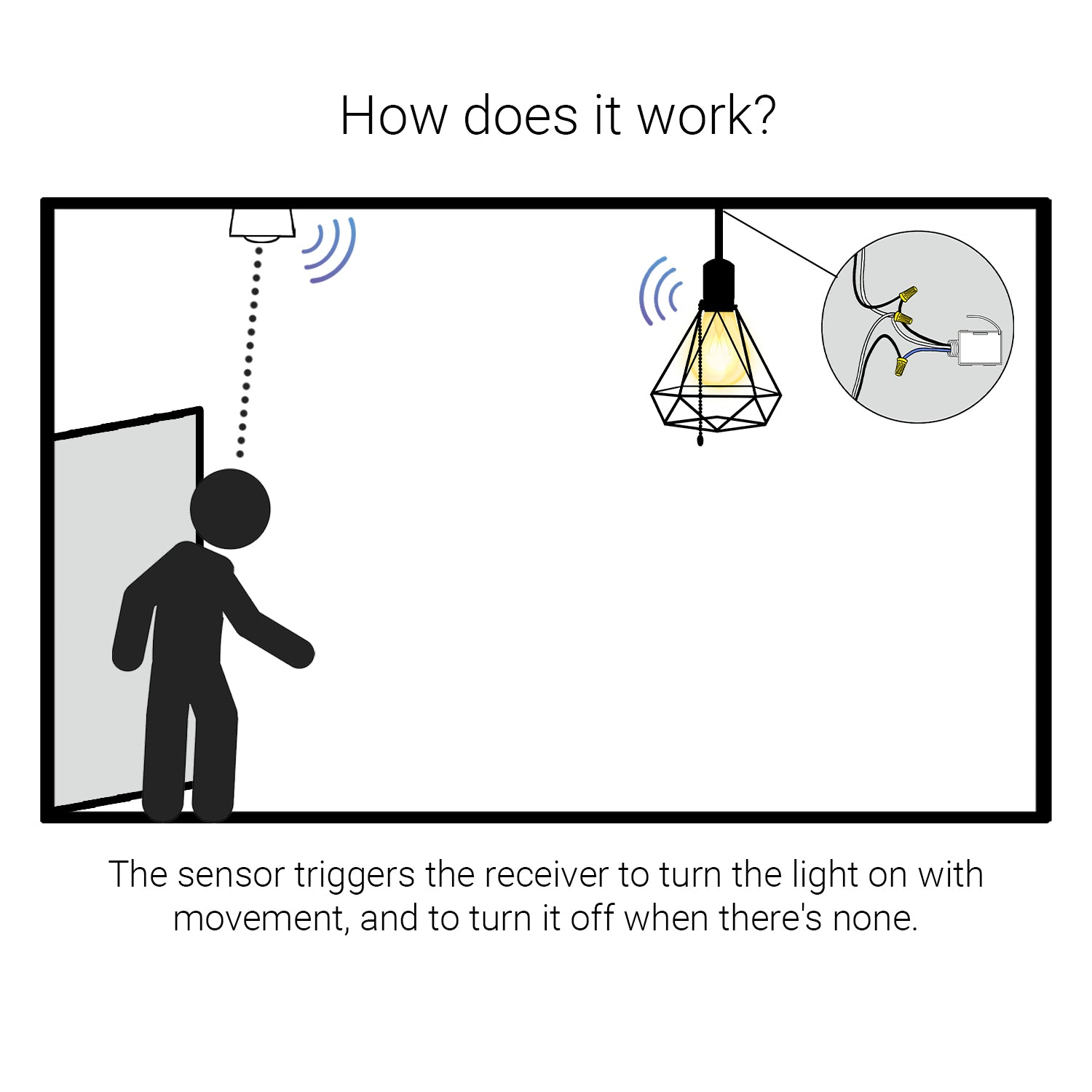 How does it work?

The sensor triggers the receiver to turn the light on with movement, and to turn it off when there's none.