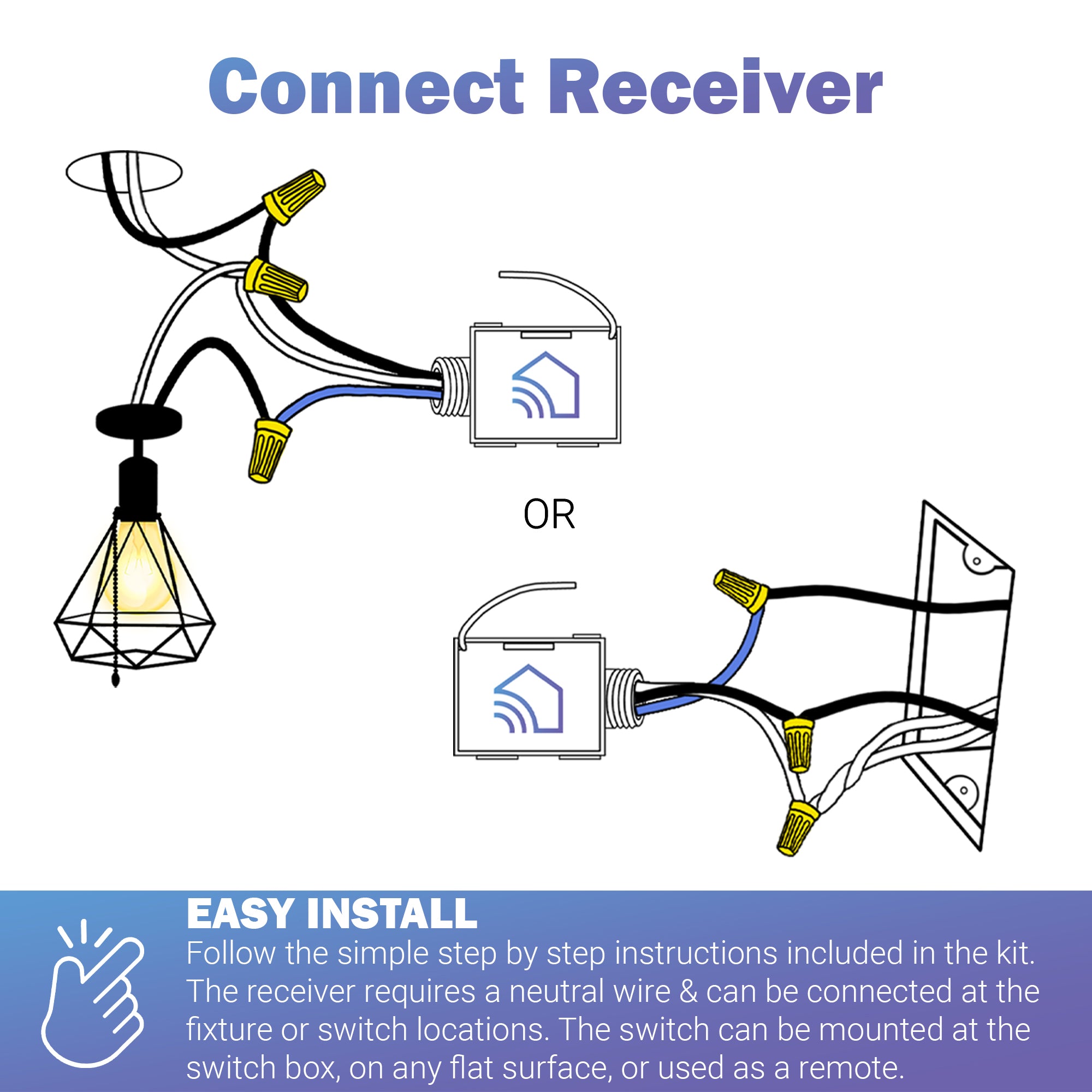 Connect Receiver

OR

EASY INSTALL

Follow the simple step by step instructions included in the kit. The receiver requires a neutral wire & can be connected at the fixture or switch locations. The switch can be mounted at the switch box, on any flat surface, or used as a remote.