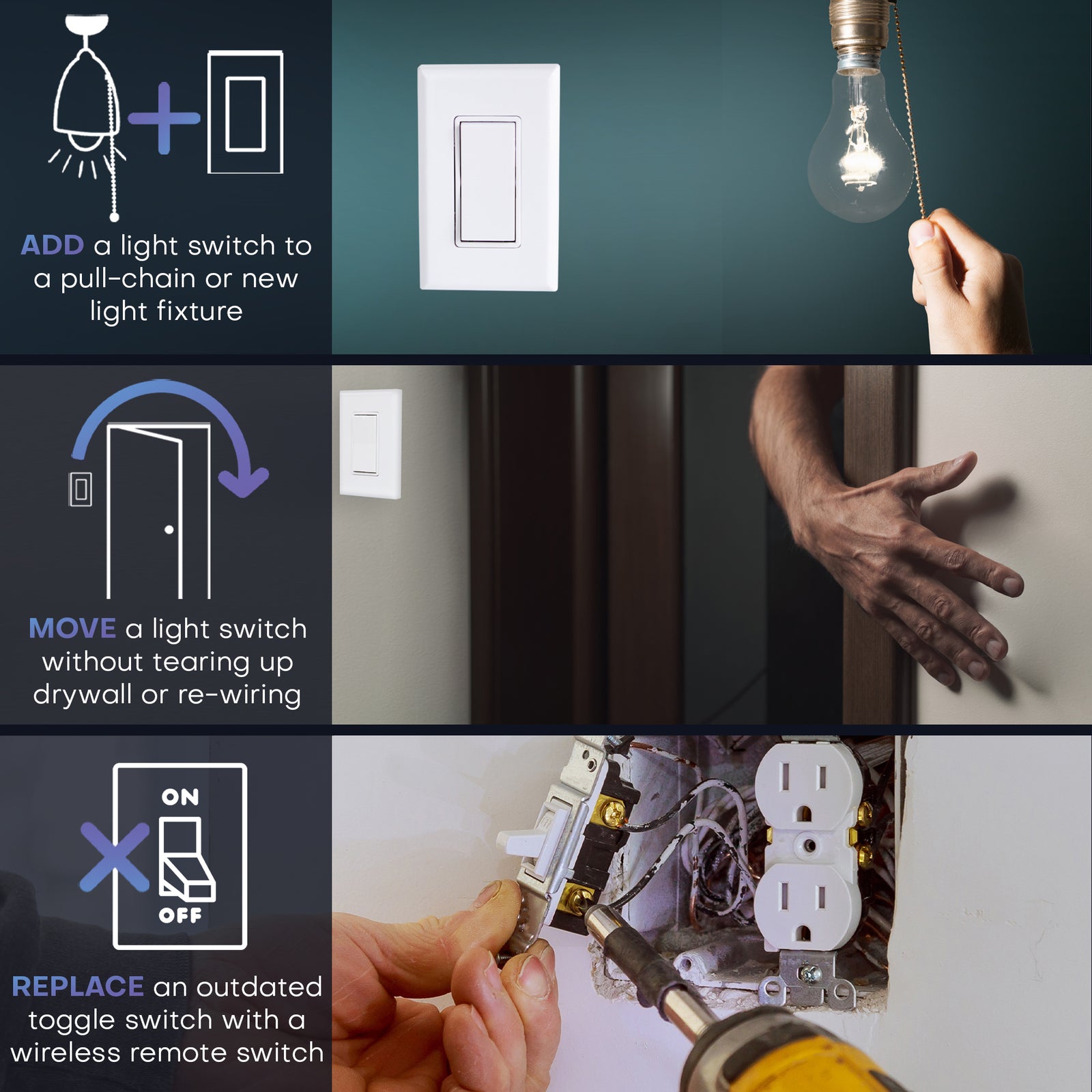 ADD a light switch to a pull-chain or new light fixture

MOVE a light switch without tearing up drywall or re-wiring

ON

OFF

REPLACE an outdated toggle switch with a wireless remote switch