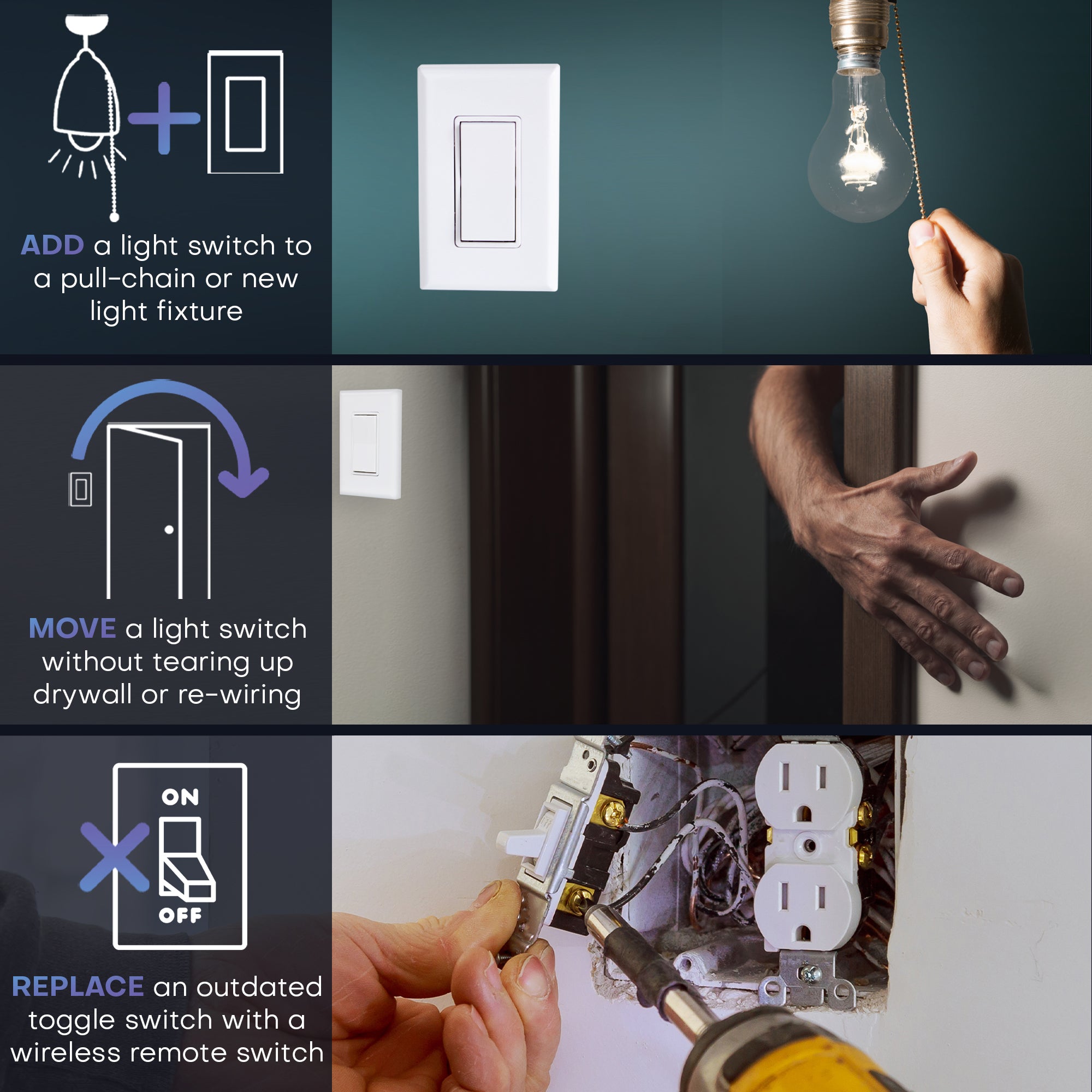 ADD a light switch to a pull-chain or new light fixture

MOVE a light switch without tearing up drywall or re-wiring

ON

OFF

REPLACE an outdated toggle switch with a wireless remote switch