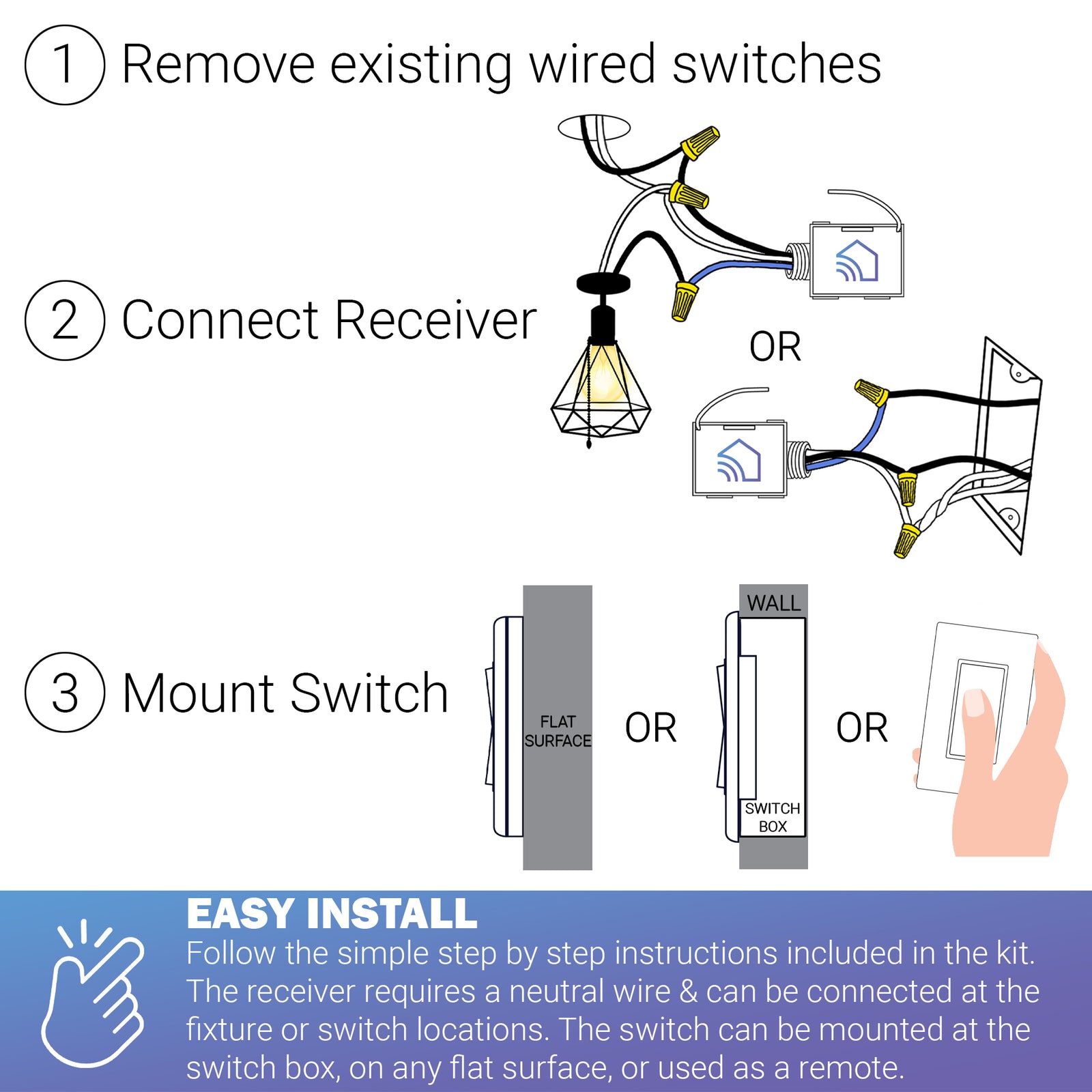 1 Remove existing wired switches

2 Connect Receiver

OR

3 Mount Switch

FLAT SURFACE

OR

WALL

SWITCH BOX

OR

EASY INSTALL
Follow the simple step by step instructions included in the kit. The receiver requires a neutral wire & can be connected at the fixture or switch locations. The switch can be mounted at the switch box, on any flat surface, or used as a remote.