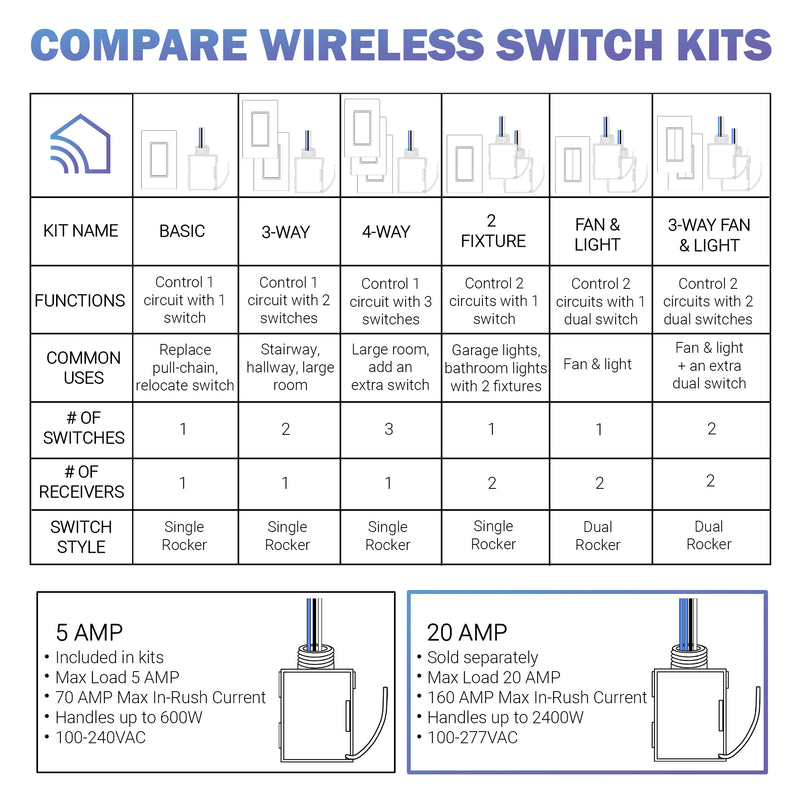 COMPARE WIRELESS SWITCH KITS

| | | | | | | |
|---|---|---|---|---|---|---|
| KIT NAME | BASIC | 3-WAY | 4-WAY | 2 FIXTURE | FAN & LIGHT | 3-WAY FAN & LIGHT |
| FUNCTIONS | Control 1 circuit with 1 switch | Control 1 circuit with 2 switches | Control 1 circuit with 3 switches | Control 2 circuits with 1 switch | Control 2 circuits with 1 dual switch | Control 2 circuits with 2 dual switches |
| COMMON USES | Replace pull-chain, relocate switch | Stairway, hallway, large room | Large room, add an extra switch | Garage lights, bathroom lights with 2 fixtures | Fan & light | Fan & light + an extra dual switch |
| # OF SWITCHES | 1 | 2 | 3 | 1 | 1 | 2 |
| # OF RECEIVERS | 1 | 1 | 1 | 2 | 2 | 2 |
| SWITCH STYLE | Single Rocker | Single Rocker | Single Rocker | Single Rocker | Dual Rocker | Dual Rocker |

5 AMP
• Included in kits
• Max Load 5 AMP
• 70 AMP Max In-Rush Current
• Handles up to 600W
• 100-240VAC

20 AMP
• Sold separately
• Max Load 20 AMP
• 160 AMP Max In-Rush Current
• Handles up to 2400W
• 100-277VAC