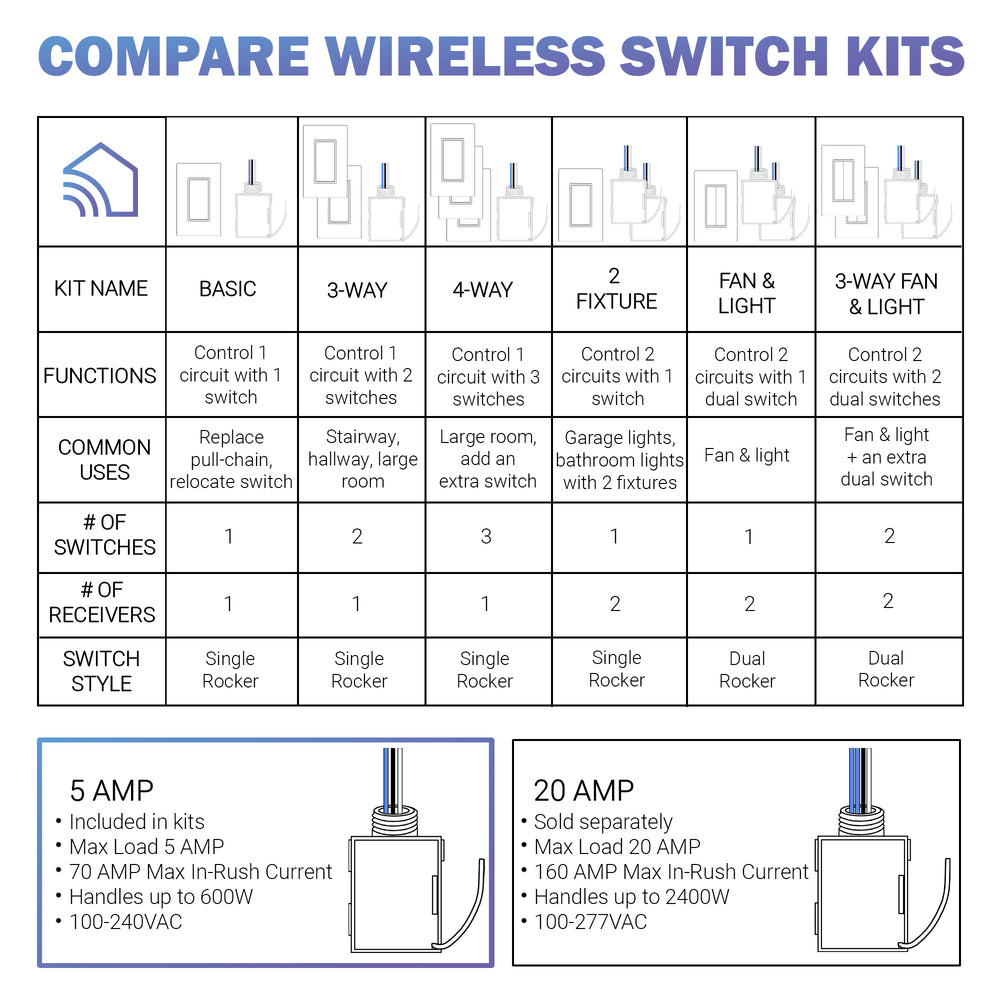 COMPARE WIRELESS SWITCH KITS

| | | | | | | |
|---|---|---|---|---|---|---|
| KIT NAME | BASIC | 3-WAY | 4-WAY | 2 FIXTURE | FAN & LIGHT | 3-WAY FAN & LIGHT |
| FUNCTIONS | Control 1 circuit with 1 switch | Control 1 circuit with 2 switches | Control 1 circuit with 3 switches | Control 2 circuits with 1 switch | Control 2 circuits with 1 dual switch | Control 2 circuits with 2 dual switches |
| COMMON USES | Replace pull-chain, relocate switch | Stairway, hallway, large room | Large room, add an extra switch | Garage lights, bathroom lights with 2 fixtures | Fan & light | Fan & light + an extra dual switch |
| # OF SWITCHES | 1 | 2 | 3 | 1 | 1 | 2 |
| # OF RECEIVERS | 1 | 1 | 1 | 2 | 2 | 2 |
| SWITCH STYLE | Single Rocker | Single Rocker | Single Rocker | Single Rocker | Dual Rocker | Dual Rocker |

5 AMP
• Included in kits
• Max Load 5 AMP
• 70 AMP Max In-Rush Current
• Handles up to 600W
• 100-240VAC

20 AMP
• Sold separately
• Max Load 20 AMP
• 160 AMP Max In-Rush Current
• Handles up to 2400W
• 100-277VAC